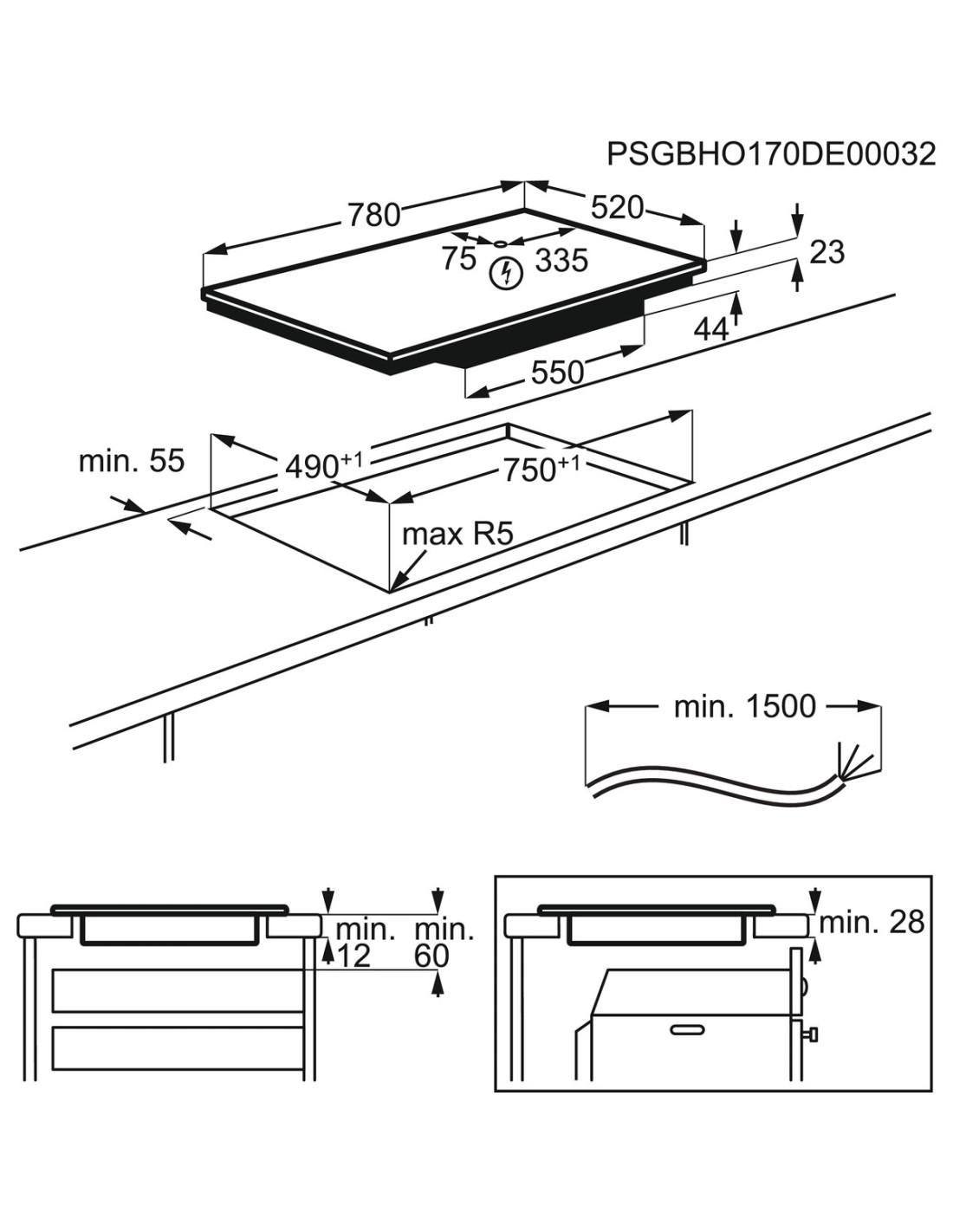 PSGBHO170DE00032

780

520

75

335

23

44

550

min. 55

$490^{+1}$

$750^{+1}$

max R5

min. 1500

min.
12

min.
60

min. 28